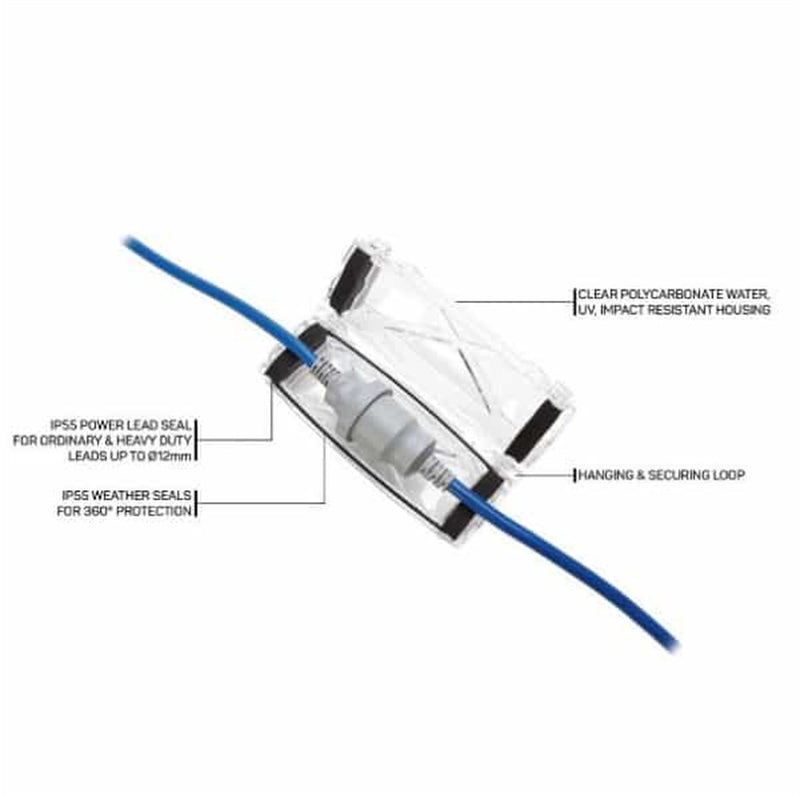 CLEAR POLYCARBONATE WATER, UV, IMPACT RESISTANT HOUSING

IP55 POWER LEAD SEAL FOR ORDINARY & HEAVY DUTY LEADS UP TO Ø12mm

HANGING & SECURING LOOP

IP55 WEATHER SEALS FOR 360° PROTECTION