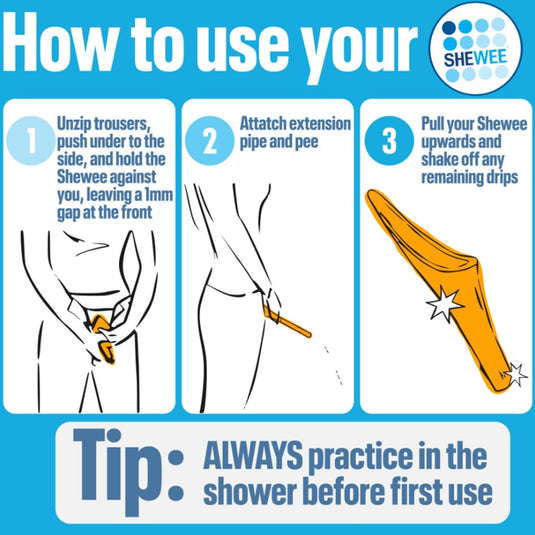 How to use your SHEWEE

1 Unzip trousers, push under to the side, and hold the Shewee against you, leaving a 1mm gap at the front

2 Attatch extension pipe and pee

3 Pull your Shewee upwards and shake off any remaining drips

Tip: ALWAYS practice in the shower before first use