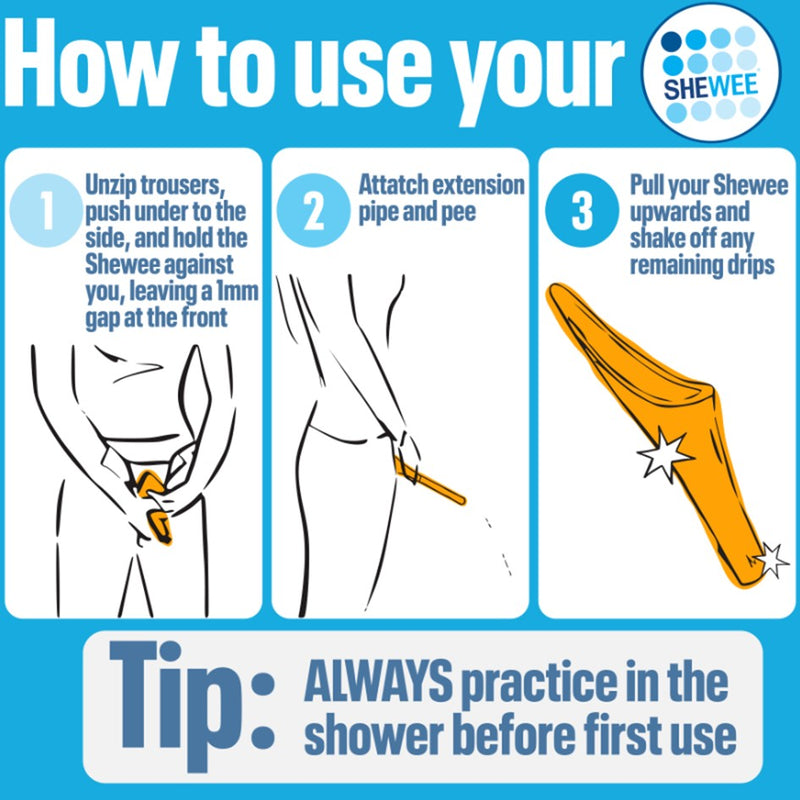 How to use your

SHEWEE

1 Unzip trousers, push under to the side, and hold the Shewee against you, leaving a 1mm gap at the front

2 Attatch extension pipe and pee

3 Pull your Shewee upwards and shake off any remaining drips

Tip: ALWAYS practice in the shower before first use