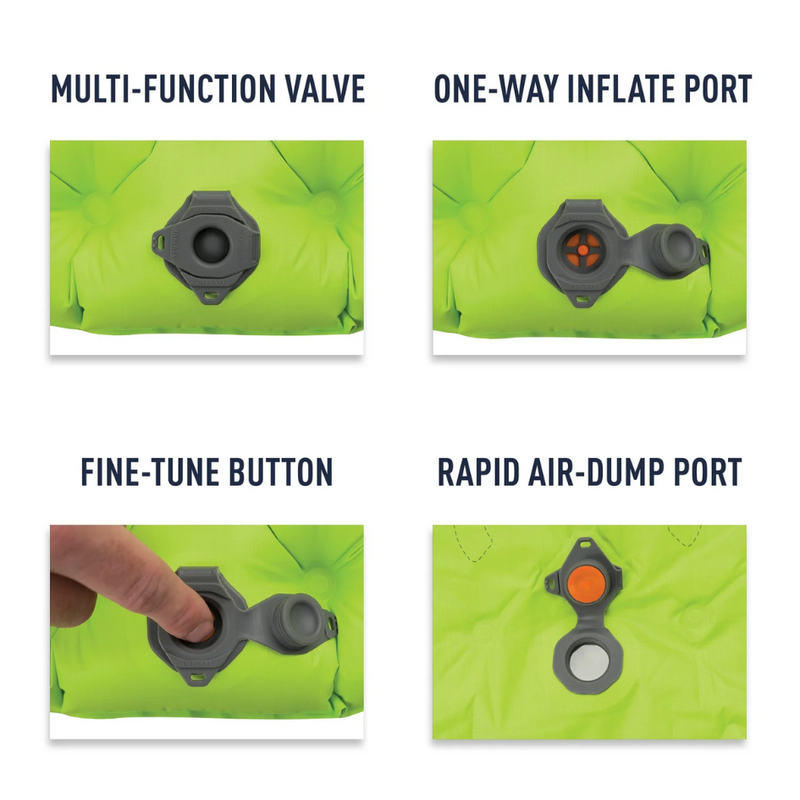 MULTI-FUNCTION VALVE

ONE-WAY INFLATE PORT

FINE-TUNE BUTTON

RAPID AIR-DUMP PORT